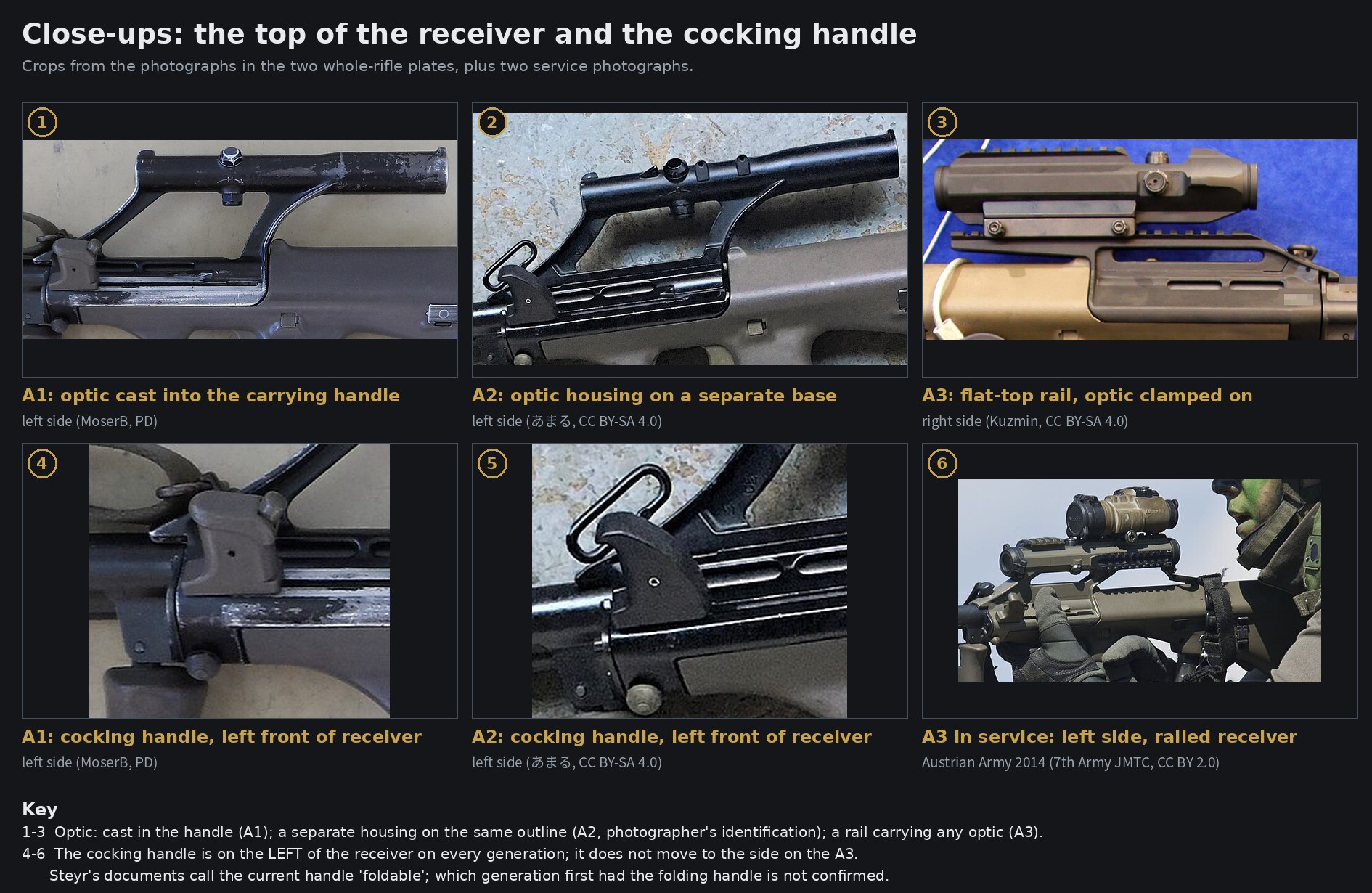 Close-ups: the top of the receiver and the cocking handle

Crops from the photographs in the two whole-rifle plates, plus two service photographs.

1

A1: optic cast into the carrying handle

left side (MoserB, PD)

2

A2: optic housing on a separate base

left side (あまる, CC BY-SA 4.0)

3

A3: flat-top rail, optic clamped on

right side (Kuzmin, CC BY-SA 4.0)

4

A1: cocking handle, left front of receiver

left side (MoserB, PD)

5

A2: cocking handle, left front of receiver

left side (あまる, CC BY-SA 4.0)

6

A3 in service: left side, railed receiver

Austrian Army 2014 (7th Army JMTC, CC BY 2.0)

Key

1-3 Optic: cast in the handle (A1); a separate housing on the same outline (A2, photographer's identification); a rail carrying any optic (A3).

4-6 The cocking handle is on the LEFT of the receiver on every generation; it does not move to the side on the A3.

Steyr's documents call the current handle 'foldable'; which generation first had the folding handle is not confirmed.